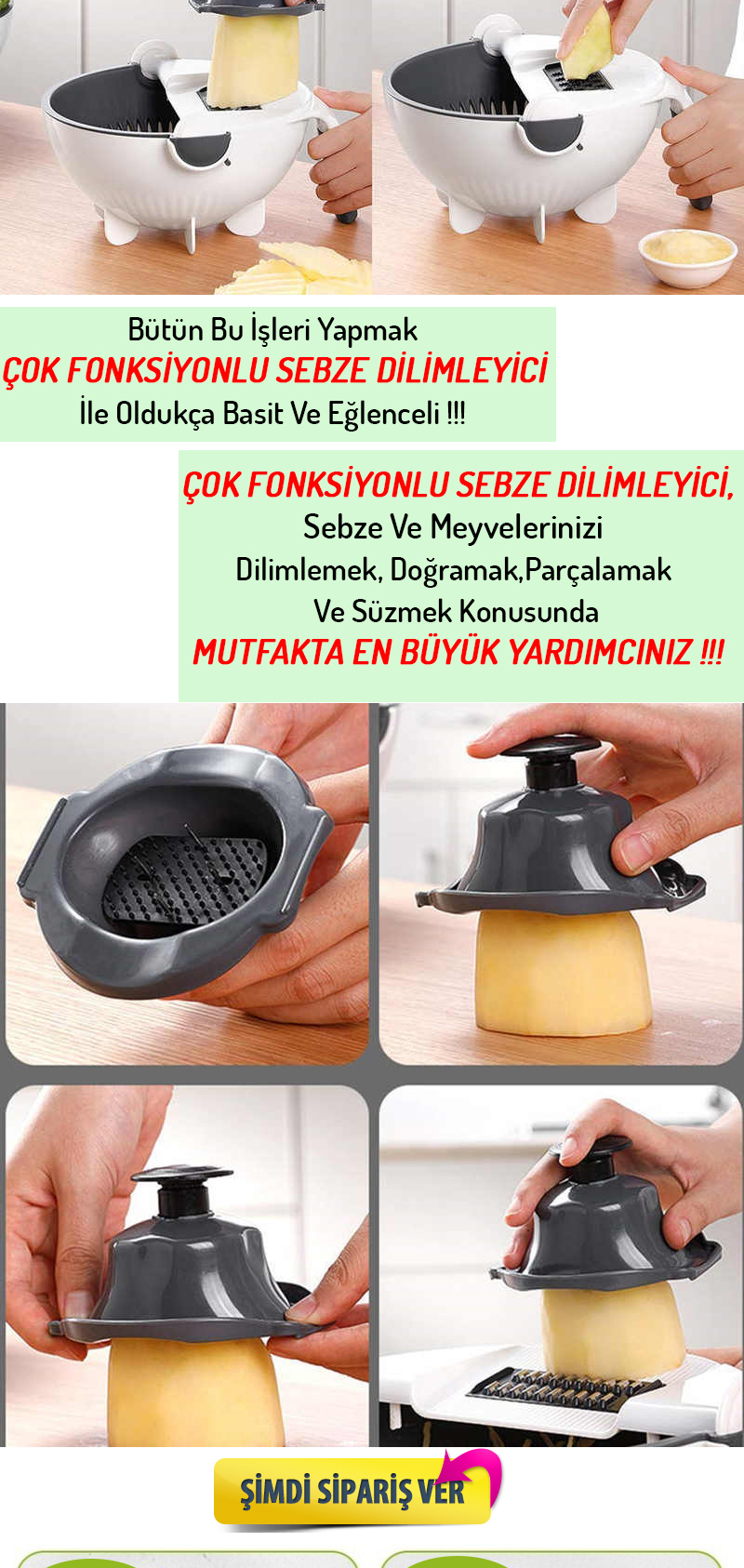 Bütün Bu İşleri Yapmak
ÇOK FONKSİYONLU SEBZE DİLİMLEYİCİ
İle Oldukça Basit Ve Eğlenceli !!!

ÇOK FONKSİYONLU SEBZE DİLİMLEYİCİ,
Sebze Ve Meyvelerinizi
Dilimlemek, Doğramak,Parçalamak
Ve Süzmek Konusunda
MUTFAKTA EN BÜYÜK YARDIMCINIZ !!!

ŞİMDİ SİPARİŞ VER